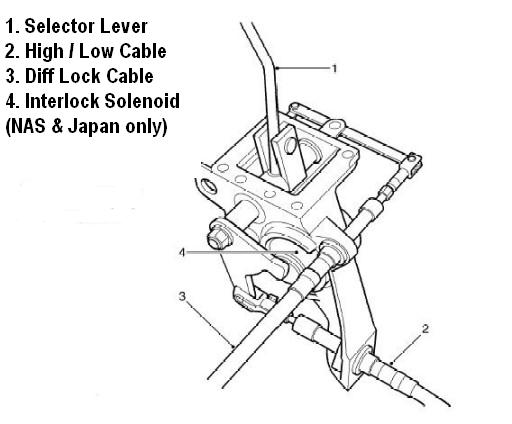 1. Selector Lever
2. High / Low Cable
3. Diff Lock Cable
4. Interlock Solenoid
(NAS & Japan only)

1

4

3

2