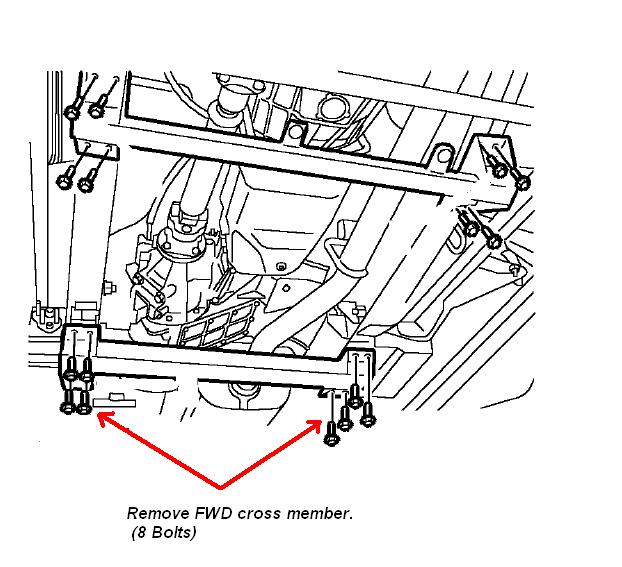 Remove FWD cross member.
(8 Bolts)