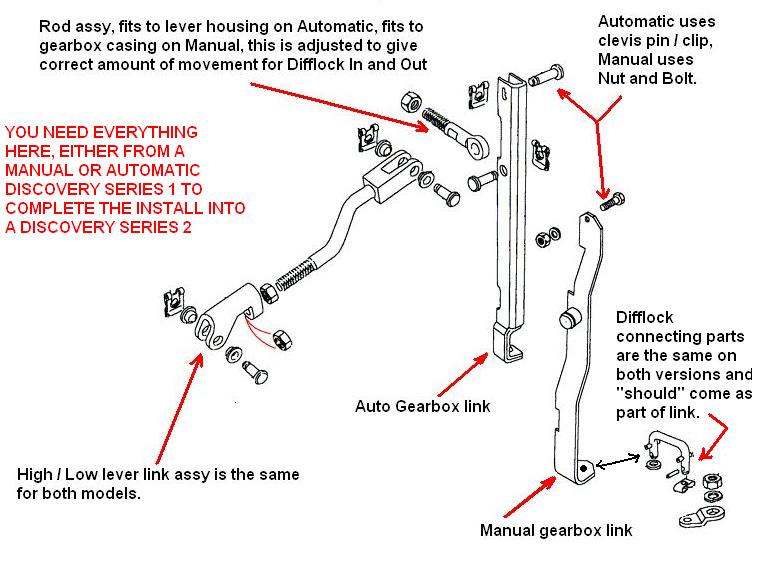 Rod assy, fits to lever housing on Automatic, fits to gearbox casing on Manual, this is adjusted to give correct amount of movement for Difflock In and Out

Automatic uses clevis pin / clip, Manual uses Nut and Bolt.

YOU NEED EVERYTHING HERE, EITHER FROM A MANUAL OR AUTOMATIC DISCOVERY SERIES 1 TO COMPLETE THE INSTALL INTO A DISCOVERY SERIES 2

Difflock connecting parts are the same on both versions and "should" come as part of link.

Auto Gearbox link

High / Low lever link assy is the same for both models.

Manual gearbox link